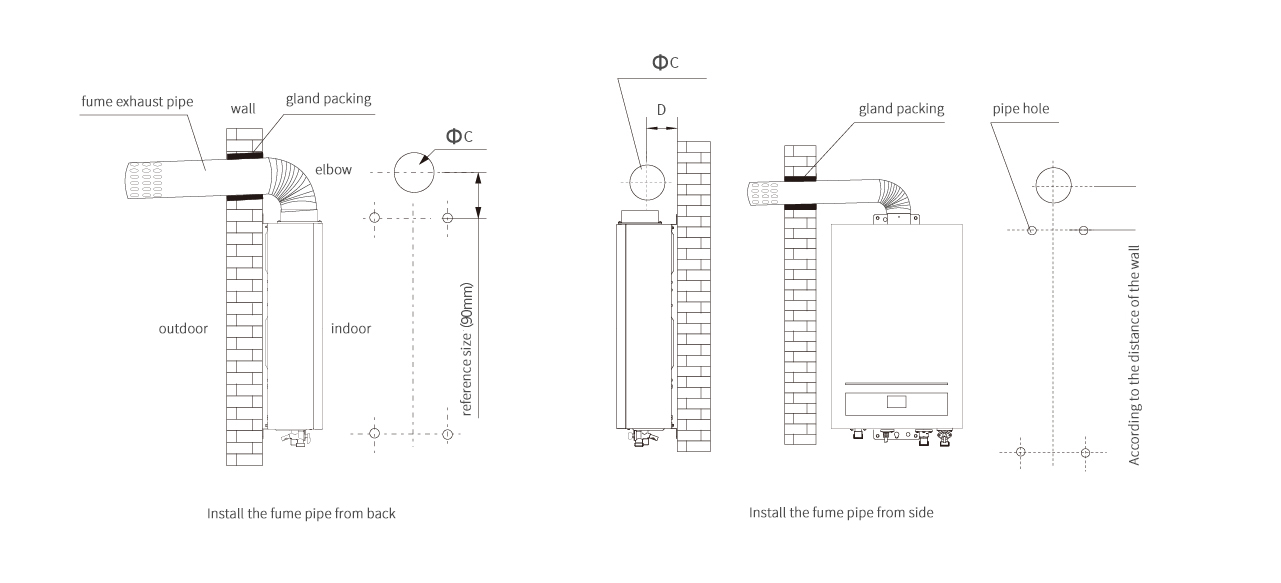 fume exhaust pipe
wall
gland packing
elbow
ΦC
outdoor
indoor
reference size (90mm)

Install the fume pipe from back

ΦC
D
gland packing
pipe hole
According to the distance of the wall

Install the fume pipe from side